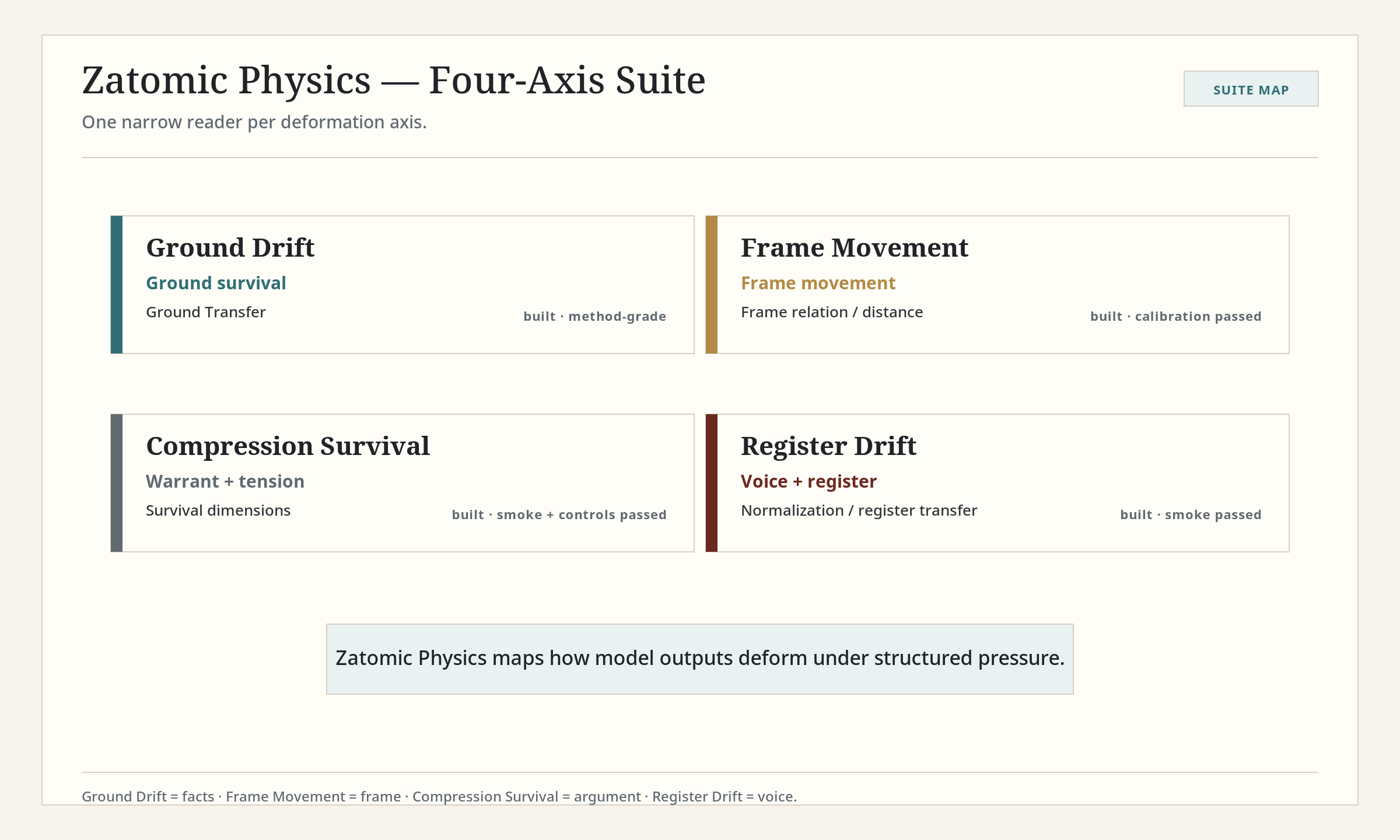 Zatomic Physics — Four-Axis Suite

One narrow reader per deformation axis.

SUITE MAP

Ground Drift
Ground survival
Ground Transfer
built · method-grade

Frame Movement
Frame movement
Frame relation / distance
built · calibration passed

Compression Survival
Warrant + tension
Survival dimensions
built · smoke + controls passed

Register Drift
Voice + register
Normalization / register transfer
built · smoke passed

Zatomic Physics maps how model outputs deform under structured pressure.

Ground Drift = facts · Frame Movement = frame · Compression Survival = argument · Register Drift = voice.